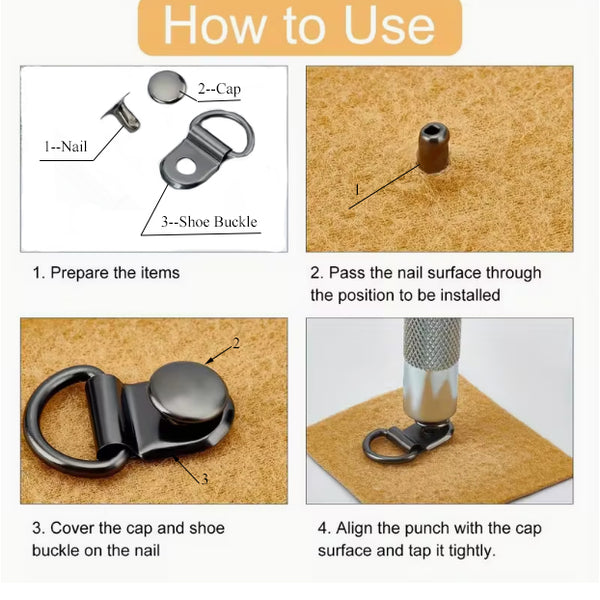 How to Use

2--Cap
1--Nail
3--Shoe Buckle

1. Prepare the items

1

2. Pass the nail surface through the position to be installed

2
3

3. Cover the cap and shoe buckle on the nail

4. Align the punch with the cap surface and tap it tightly.