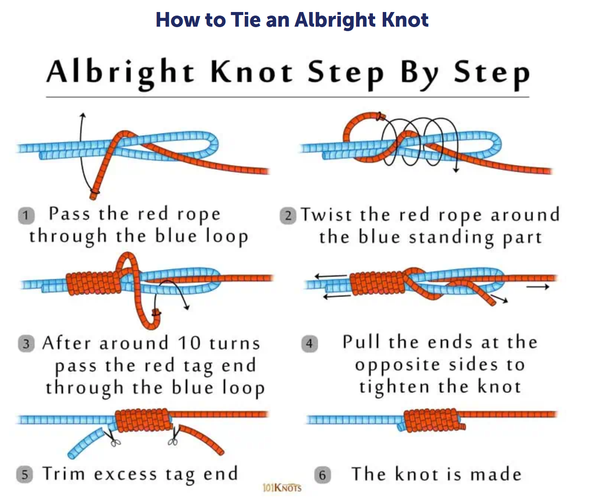 How to Tie an Albright Knot

Albright Knot Step By Step

1 Pass the red rope through the blue loop

2 Twist the red rope around the blue standing part

3 After around 10 turns pass the red tag end through the blue loop

4 Pull the ends at the opposite sides to tighten the knot

5 Trim excess tag end

6 The knot is made

101KNOTS